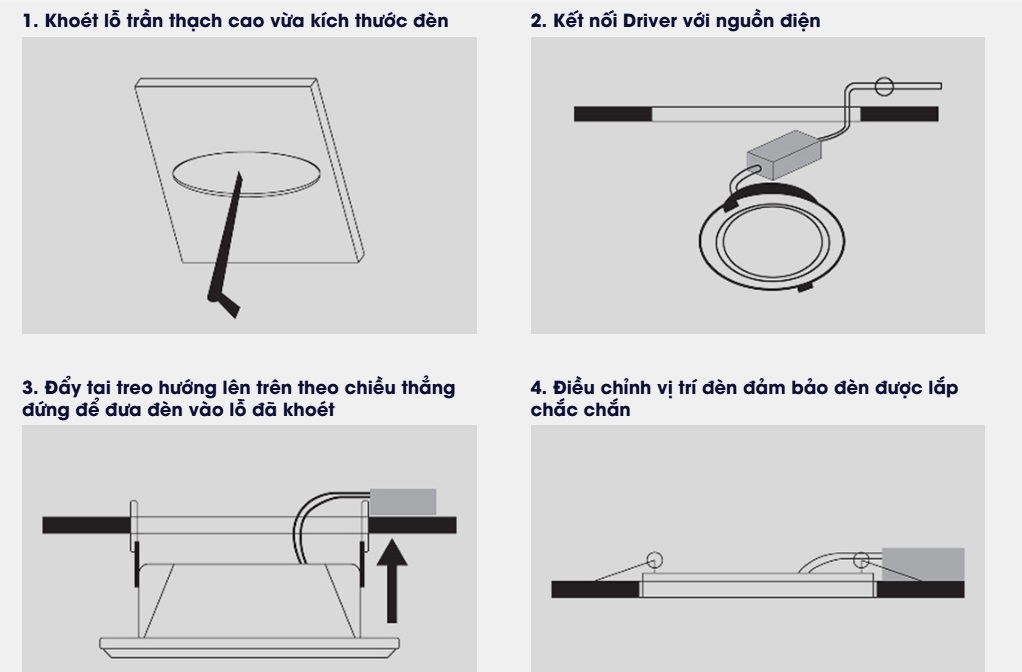 1. Khoét lỗ trần thạch cao vừa kích thước đèn

2. Kết nối Driver với nguồn điện

3. Đẩy tai treo hướng lên trên theo chiều thẳng đứng để đưa đèn vào lỗ đã khoét

4. Điều chỉnh vị trí đèn đảm bảo đèn được lắp chắc chắn